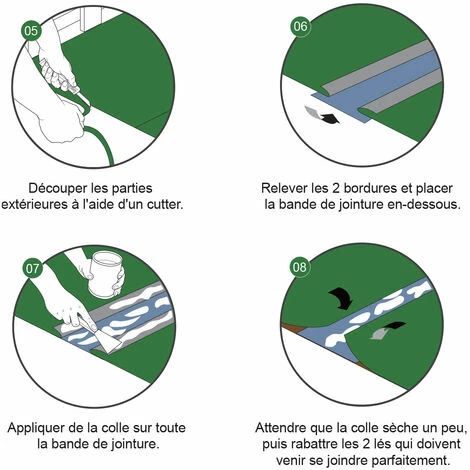 05

Découper les parties extérieures à l'aide d'un cutter.

06

Relever les 2 bordures et placer la bande de jointure en-dessous.

07

Appliquer de la colle sur toute la bande de jointure.

08

Attendre que la colle sèche un peu, puis rabattre les 2 lés qui doivent venir se joindre parfaitement.