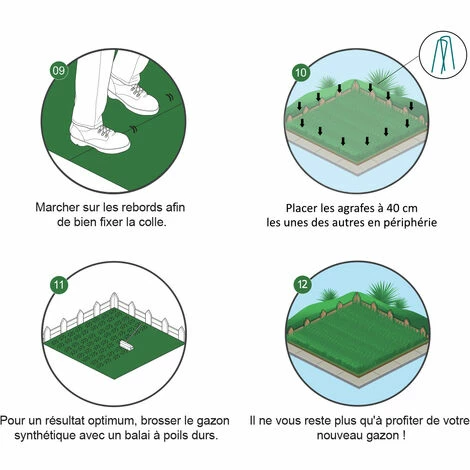 09

Marcher sur les rebords afin de bien fixer la colle.

10

Placer les agrafes à 40 cm les unes des autres en périphérie

11

Pour un résultat optimum, brosser le gazon synthétique avec un balai à poils durs.

12

Il ne vous reste plus qu'à profiter de votre nouveau gazon !