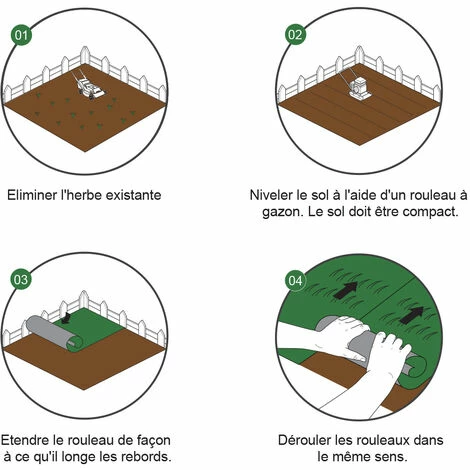 01

Eliminer l'herbe existante

02

Niveler le sol à l'aide d'un rouleau à gazon. Le sol doit être compact.

03

Etendre le rouleau de façon à ce qu'il longe les rebords.

04

Dérouler les rouleaux dans le même sens.