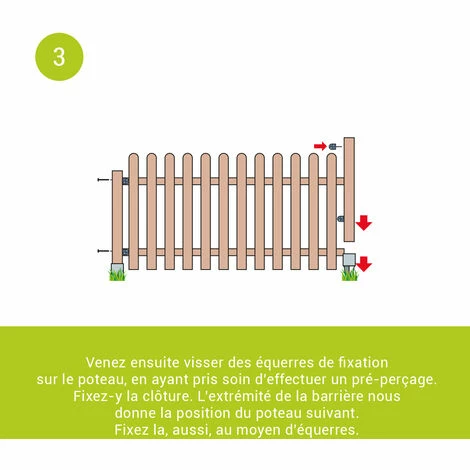 3

Venez ensuite visser des équerres de fixation sur le poteau, en ayant pris soin d'effectuer un pré-perçage. Fixez-y la clôture. L'extrémité de la barrière nous donne la position du poteau suivant. Fixez la, aussi, au moyen d'équerres.