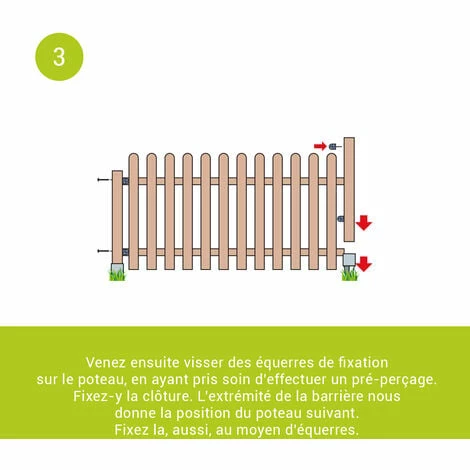 3

Venez ensuite visser des équerres de fixation sur le poteau, en ayant pris soin d'effectuer un pré-perçage. Fixez-y la clôture. L'extrémité de la barrière nous donne la position du poteau suivant. Fixez la, aussi, au moyen d'équerres.